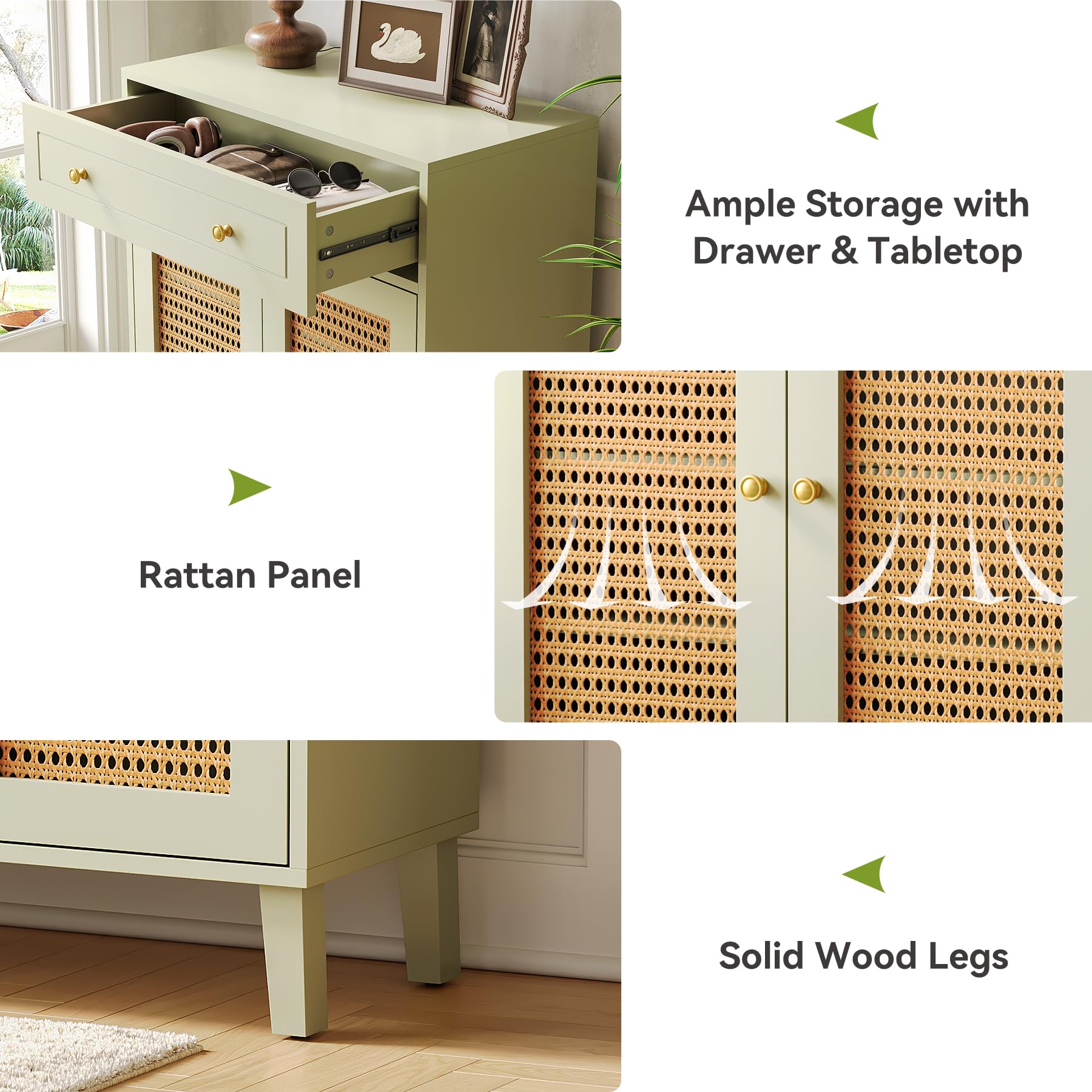 Ample Storage with Drawer & Tabletop

Rattan Panel

Solid Wood Legs