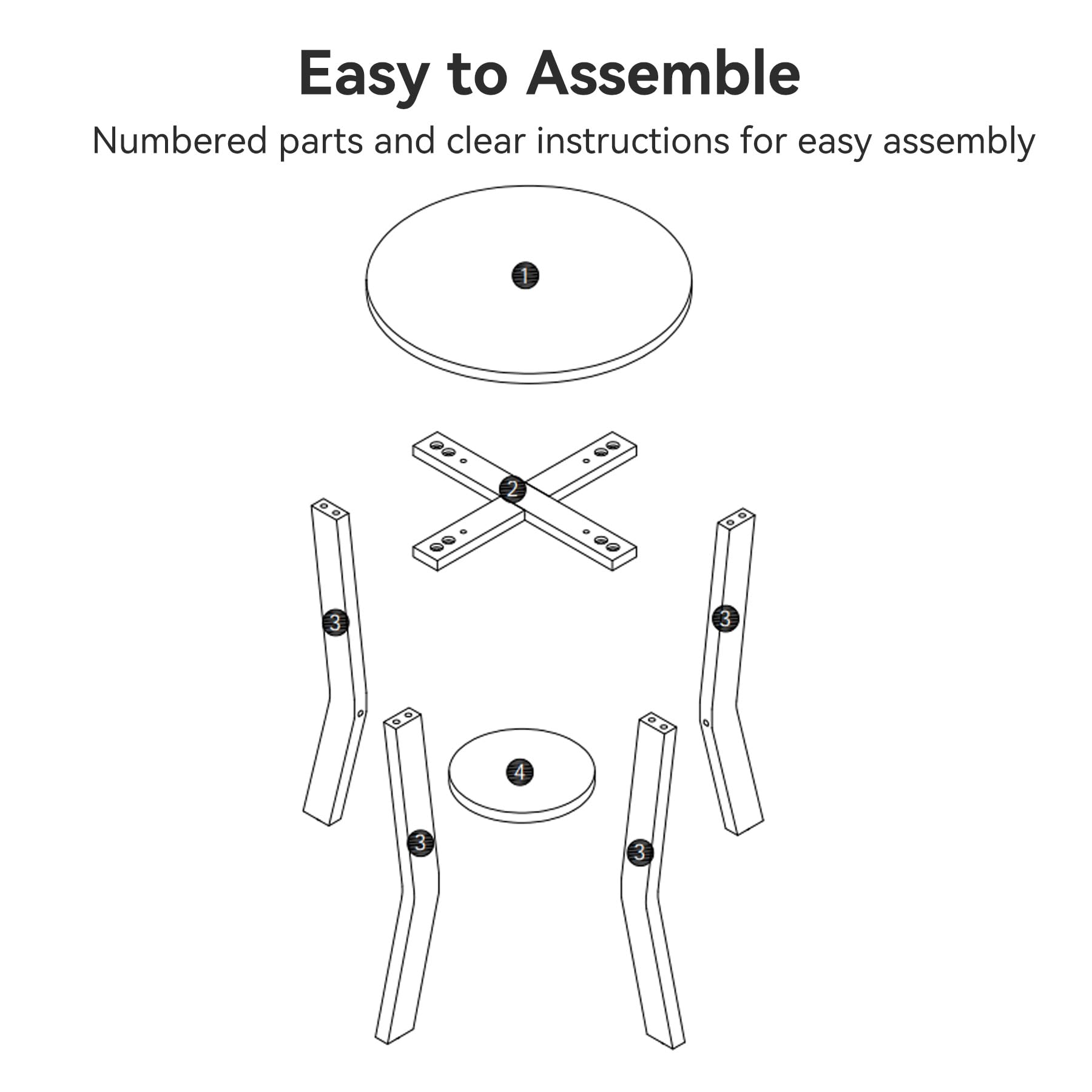 Easy to Assemble

Numbered parts and clear instructions for easy assembly

1

2

3

3

4

3

3